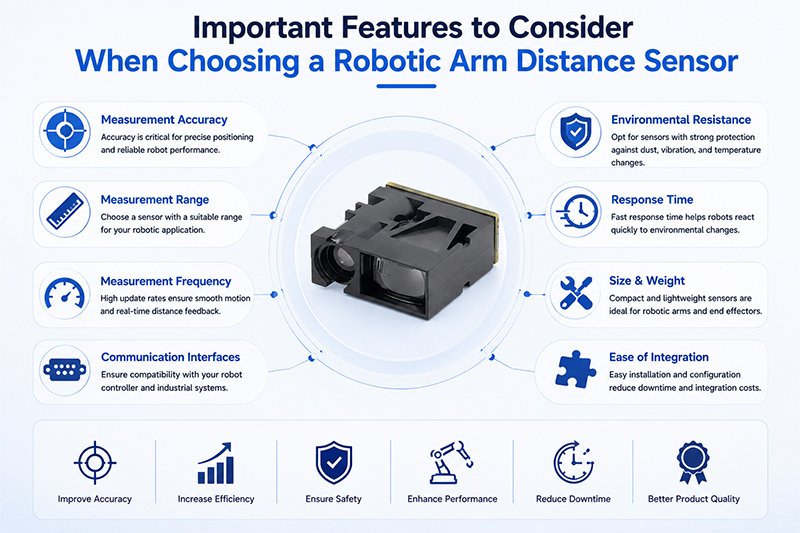 Important Features to Consider
When Choosing a Robotic Arm Distance Sensor

Measurement Accuracy
Accuracy is critical for precise positioning and reliable robot performance.

Measurement Range
Choose a sensor with a suitable range for your robotic application.

Measurement Frequency
High update rates ensure smooth motion and real-time distance feedback.

Communication Interfaces
Ensure compatibility with your robot controller and industrial systems.

Environmental Resistance
Opt for sensors with strong protection against dust, vibration, and temperature changes.

Response Time
Fast response time helps robots react quickly to environmental changes.

Size & Weight
Compact and lightweight sensors are ideal for robotic arms and end effectors.

Ease of Integration
Easy installation and configuration reduce downtime and integration costs.

Improve Accuracy

Increase Efficiency

Ensure Safety

Enhance Performance

Reduce Downtime

Better Product Quality